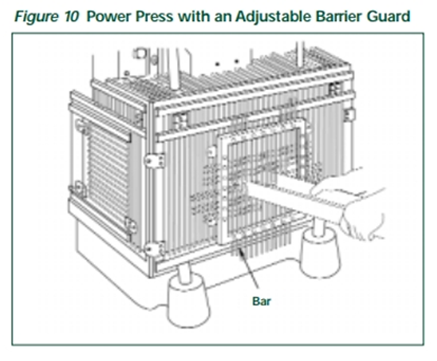 Figure 10 Power Press with an Adjustable Barrier Guard

Bar