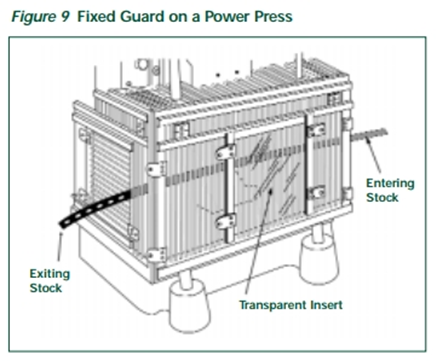 Figure 9 Fixed Guard on a Power Press

Entering Stock

Exiting Stock

Transparent Insert