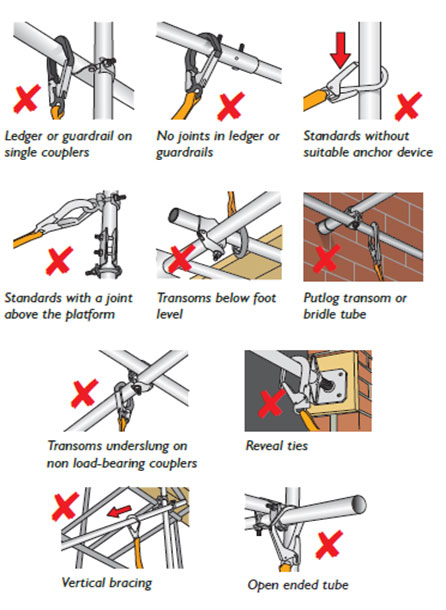 Ledger or guardrail on single couplers

No joints in ledger or guardrails

Standards without suitable anchor device

Standards with a joint above the platform

Transoms below foot level

Putlog transom or bridle tube

Transoms underslung on non load-bearing couplers

Reveal ties

Vertical bracing

Open ended tube