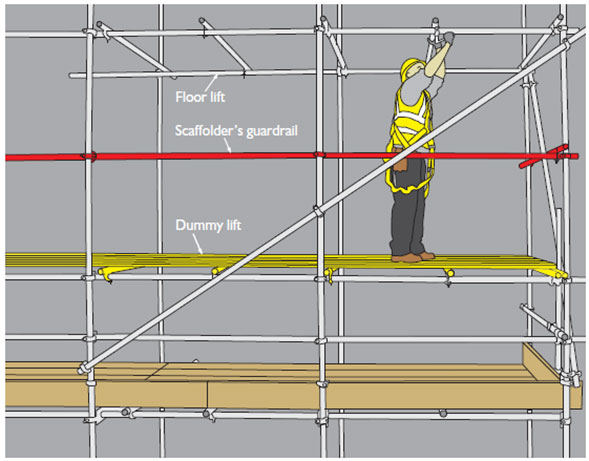 Floor lift

Scaffolder's guardrail

Dummy lift